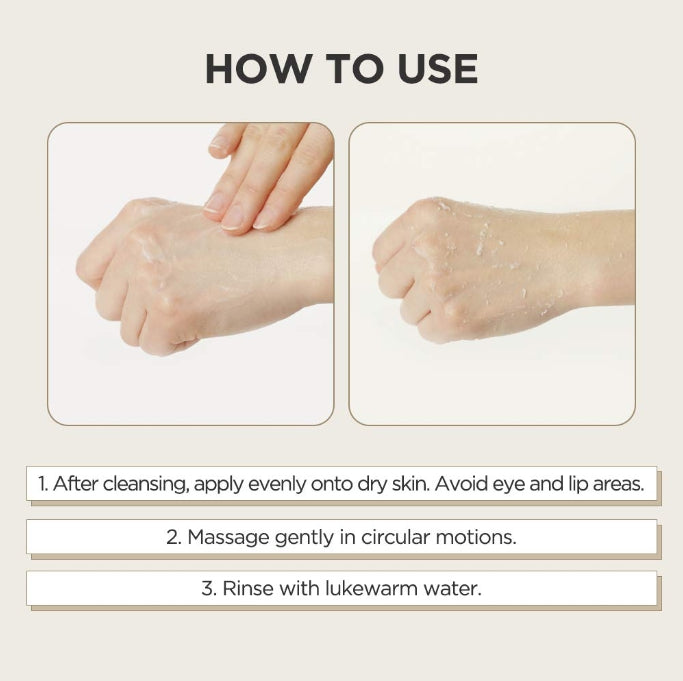 HOW TO USE

1. After cleansing, apply evenly onto dry skin. Avoid eye and lip areas.

2. Massage gently in circular motions.

3. Rinse with lukewarm water.