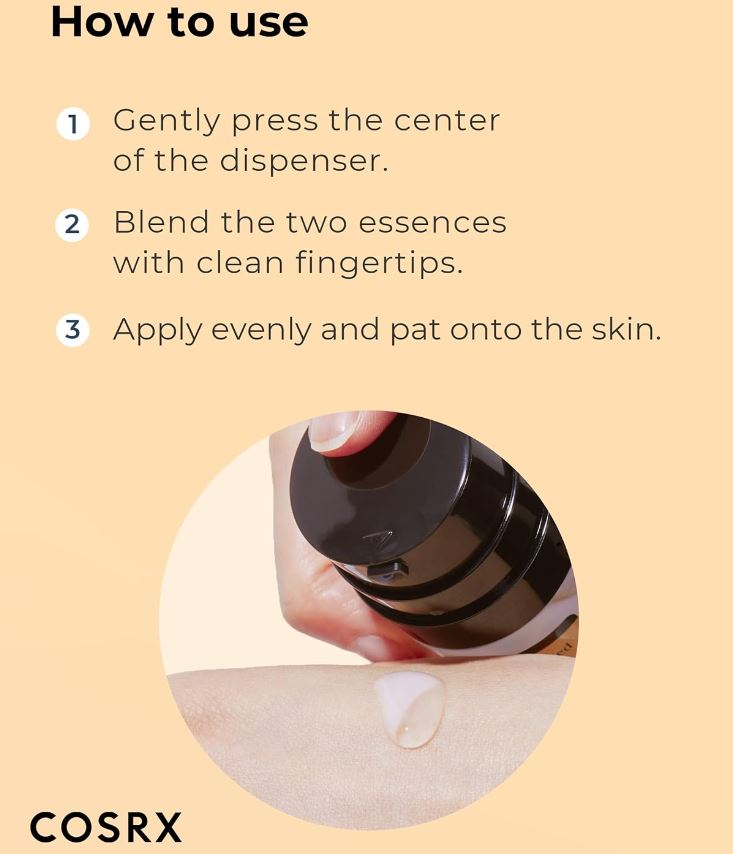 How to use

1 Gently press the center of the dispenser.

2 Blend the two essences with clean fingertips.

3 Apply evenly and pat onto the skin.

COSRX