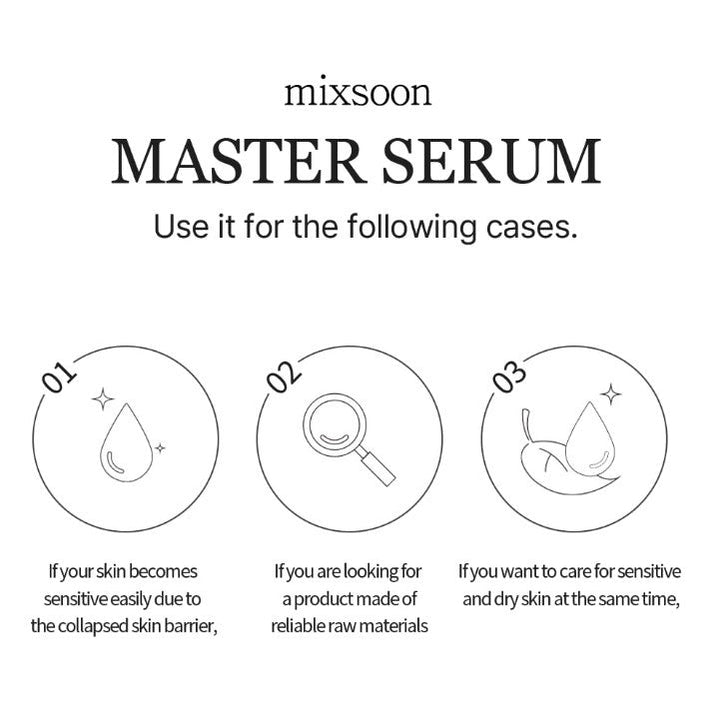 mixsoon

MASTER SERUM

Use it for the following cases.

01

If your skin becomes sensitive easily due to the collapsed skin barrier,

02

If you are looking for a product made of reliable raw materials

03

If you want to care for sensitive and dry skin at the same time,