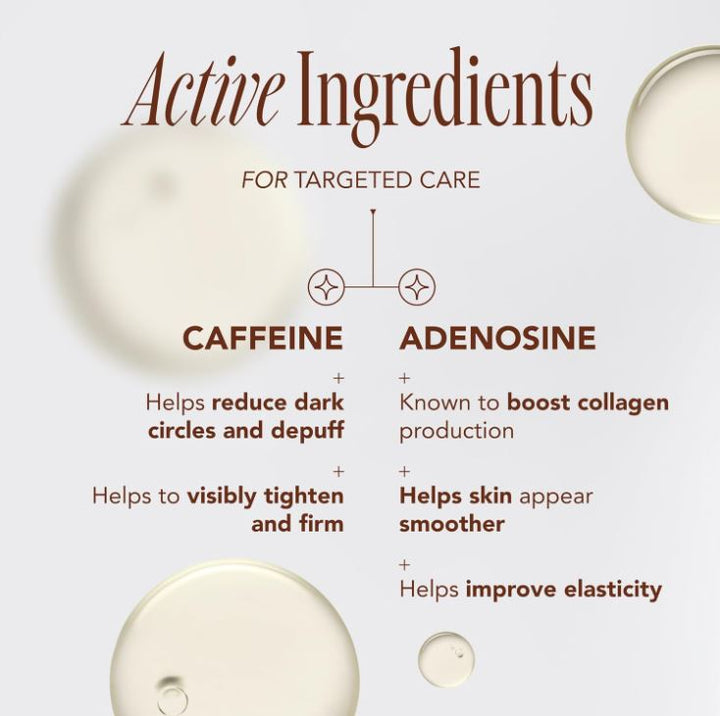 Active Ingredients

FOR TARGETED CARE

CAFFEINE

+
Helps reduce dark circles and depuff

+
Helps to visibly tighten and firm

ADENOSINE

+
Known to boost collagen production

+
Helps skin appear smoother

+
Helps improve elasticity