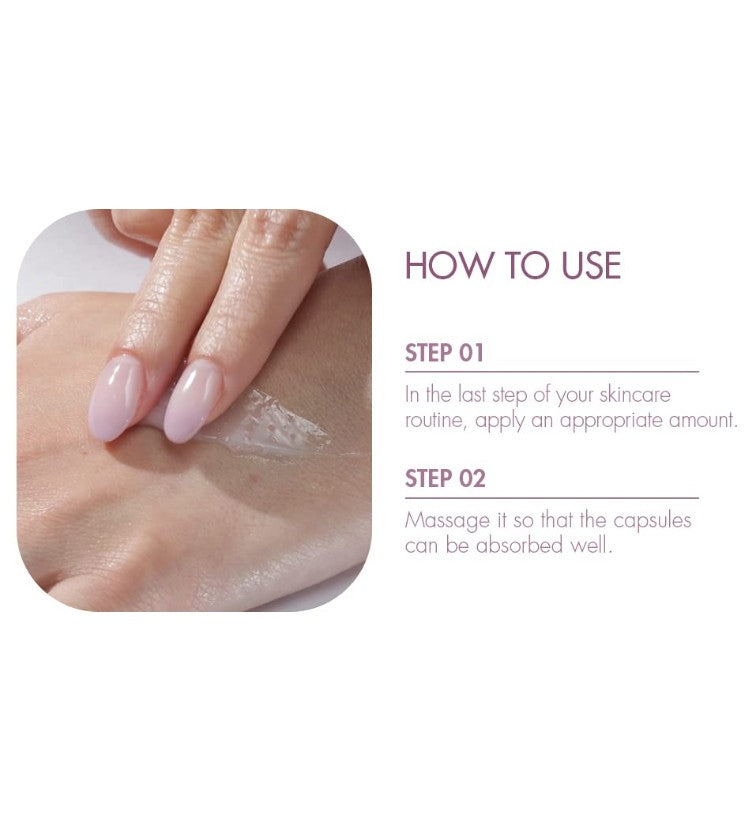 HOW TO USE

STEP 01

In the last step of your skincare routine, apply an appropriate amount.

STEP 02

Massage it so that the capsules can be absorbed well.